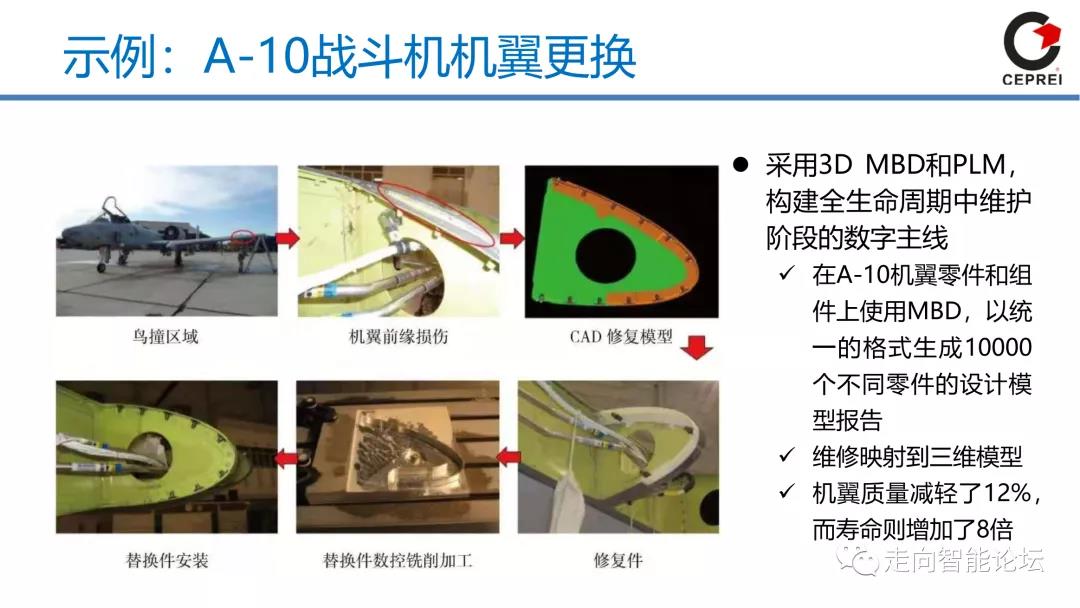 示例：A-10战斗机机翼更换

CEPREI

鸟撞区域

机翼前缘损伤

CAD 修复模型

替换件安装

替换件数控铣削加工

修复件

● 采用3D MBD和PLM，构建全生命周期中维护阶段的数字主线
✓ 在A-10机翼零件和组件上使用MBD，以统一的格式生成10000个不同零件的设计模型报告
✓ 维修映射到三维模型
✓ 机翼质量减轻了12%，而寿命则增加了8倍

走向智能论坛